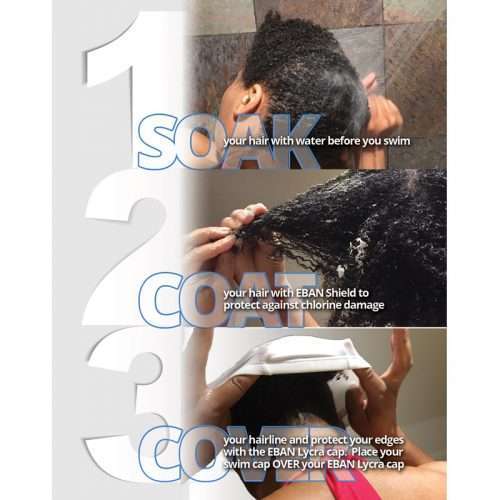 1
SOAK your hair with water before you swim

2
COAT your hair with EBAN Shield to protect against chlorine damage

3
COVER your hairline and protect your edges with the EBAN Lycra cap. Place your swim cap OVER your EBAN Lycra cap